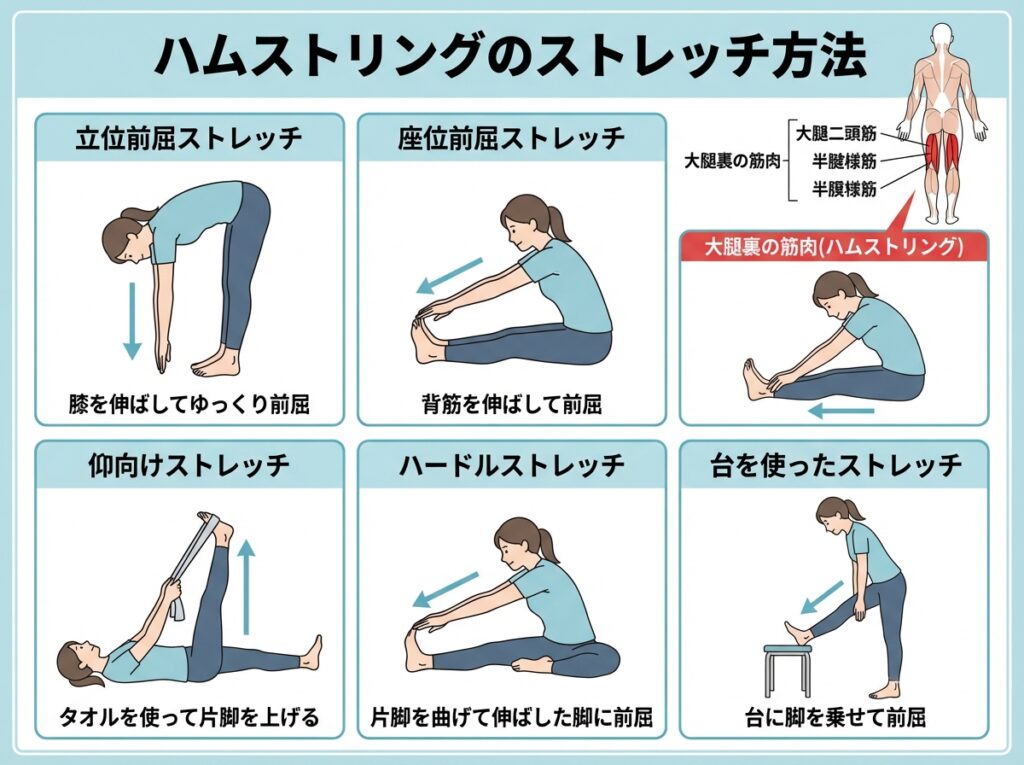 ハムストリングのストレッチ方法

立位前屈ストレッチ

膝を伸ばしてゆっくり前屈

座位前屈ストレッチ

背筋を伸ばして前屈

大腿裏の筋肉
大腿二頭筋
半腱様筋
半膜様筋

大腿裏の筋肉(ハムストリング)

仰向けストレッチ

タオルを使って片脚を上げる

ハードルストレッチ

片脚を曲げて伸ばした脚に前屈

台を使ったストレッチ

台に脚を乗せて前屈