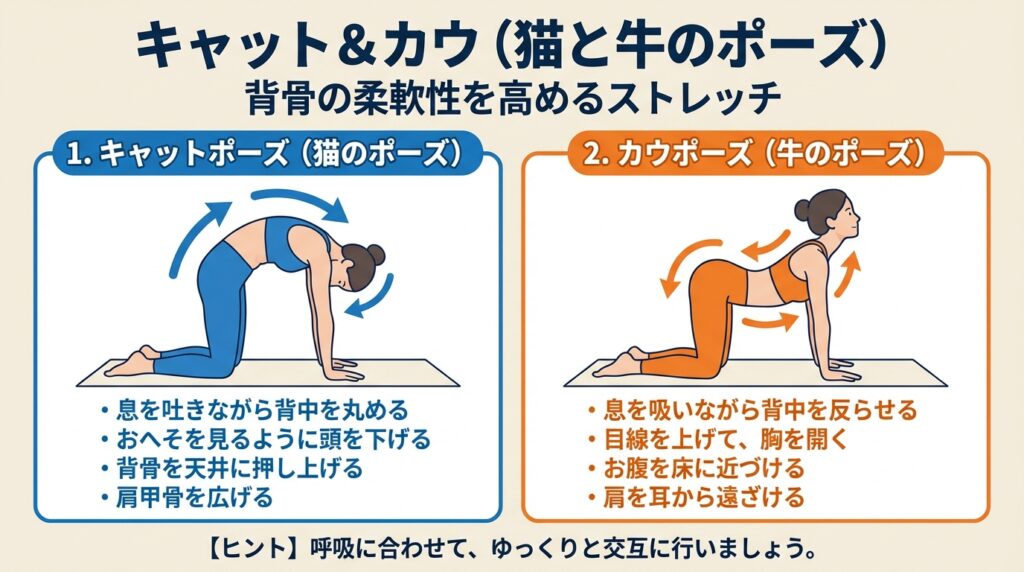 キャット＆カウ（猫と牛のポーズ）
背骨の柔軟性を高めるストレッチ

1. キャットポーズ（猫のポーズ）

・息を吐きながら背中を丸める
・おへそを見るように頭を下げる
・背骨を天井に押し上げる
・肩甲骨を広げる

2. カウポーズ（牛のポーズ）

・息を吸いながら背中を反らせる
・目線を上げて、胸を開く
・お腹を床に近づける
・肩を耳から遠ざける

【ヒント】呼吸に合わせて、ゆっくりと交互に行いましょう。